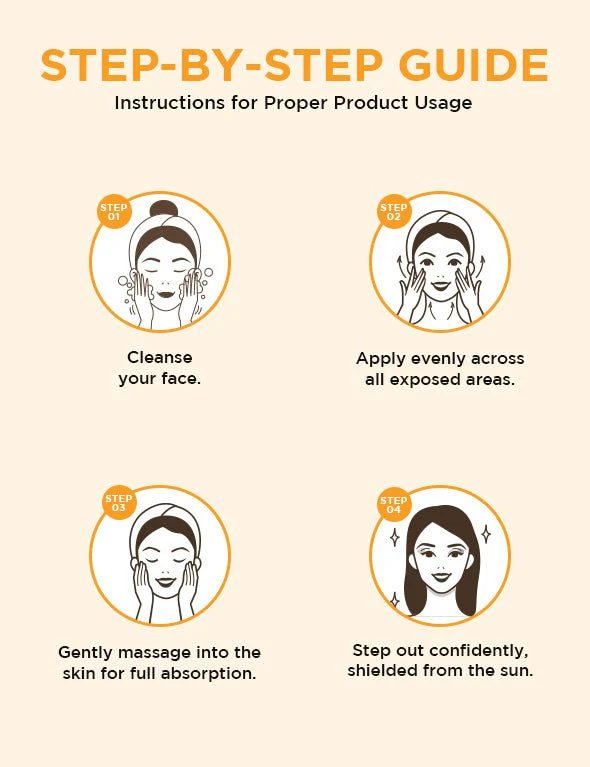 STEP-BY-STEP GUIDE
Instructions for Proper Product Usage

STEP 01
Cleanse your face.

STEP 02
Apply evenly across all exposed areas.

STEP 03
Gently massage into the skin for full absorption.

STEP 04
Step out confidently, shielded from the sun.