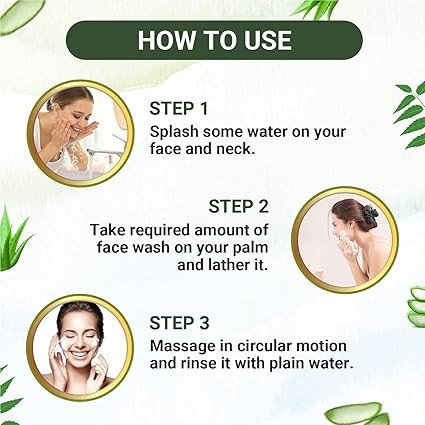 HOW TO USE

STEP 1
Splash some water on your face and neck.

STEP 2
Take required amount of face wash on your palm and lather it.

STEP 3
Massage in circular motion and rinse it with plain water.